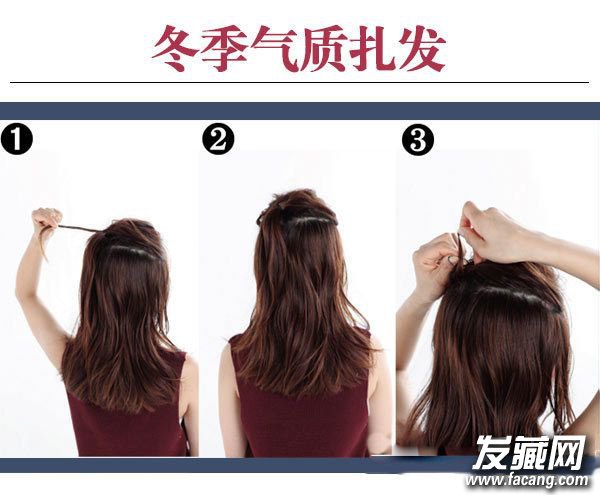 冬季气质扎发

❶

❷

❸

发藏网
www.facang.com