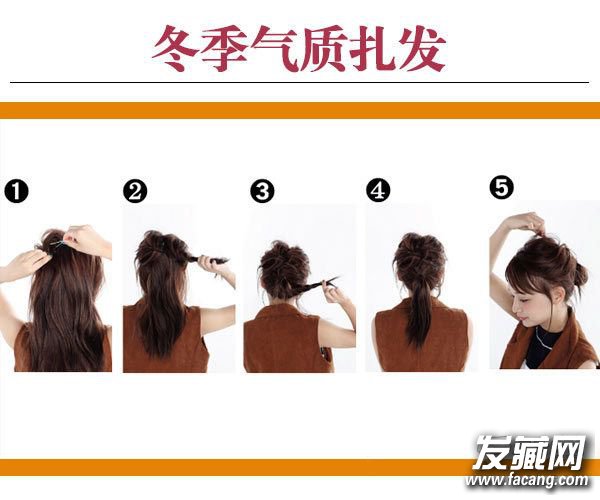 冬季气质扎发

❶ ❷ ❸ ❹ ❺

发藏网
www.facang.com