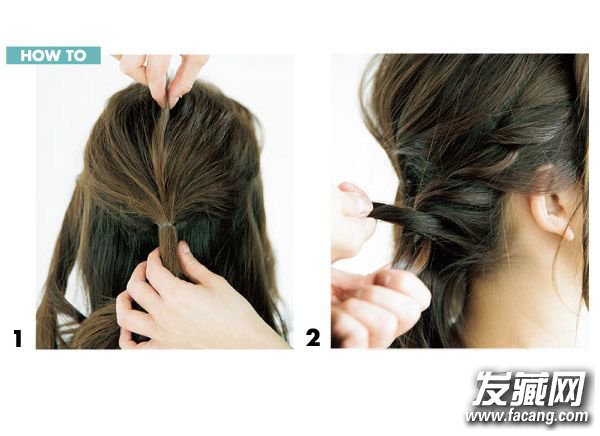 HOW TO

1

2

发藏网
www.facang.com