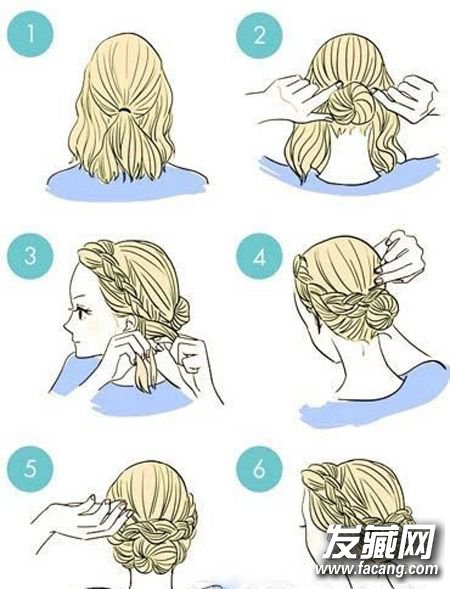 1

2

3

4

5

6

发藏网
www.facang.com