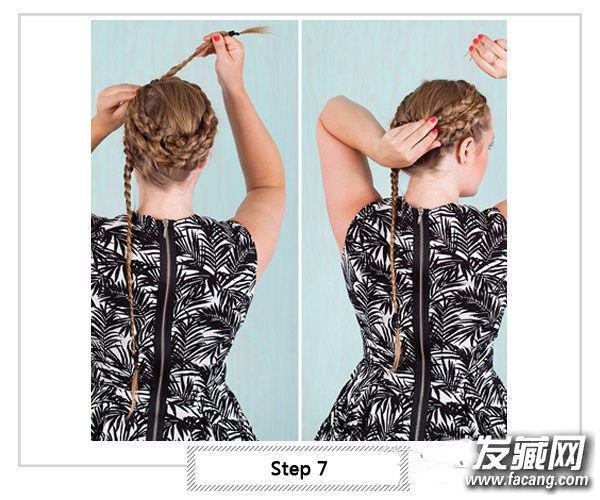 Step 7

发藏网
www.facang.com