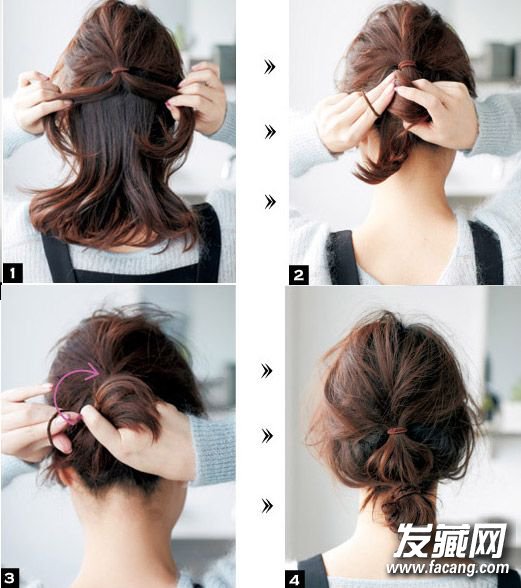 1

»
»
»

2

3

»
»
»

4

发藏网
www.facang.com