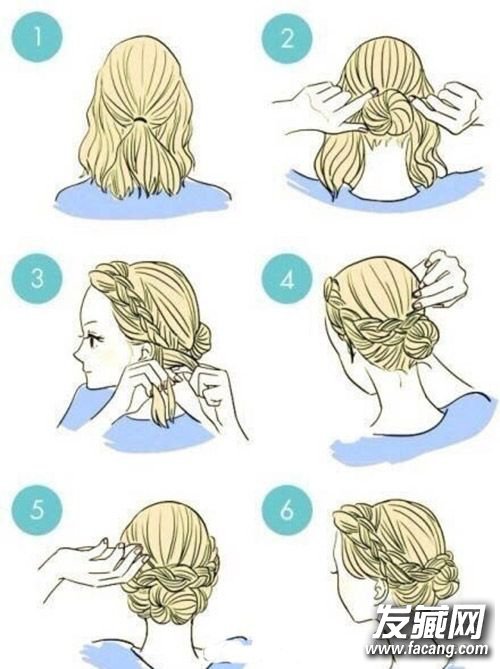 1

2

3

4

5

6

发藏网
www.facang.com