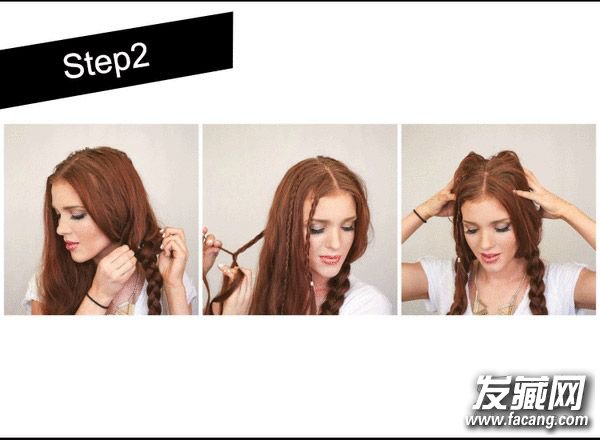 Step2

发藏网
www.facang.com