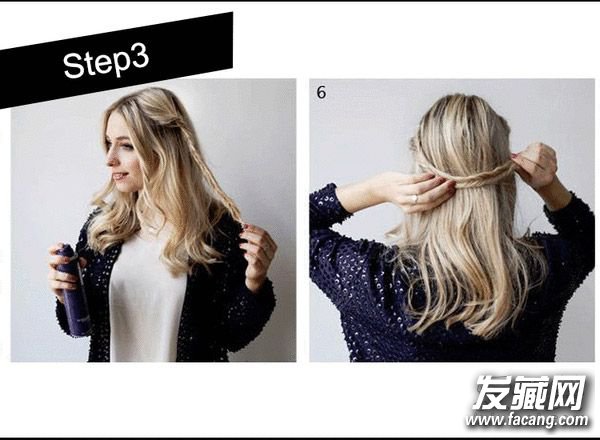 Step3

6

发藏网
www.facang.com