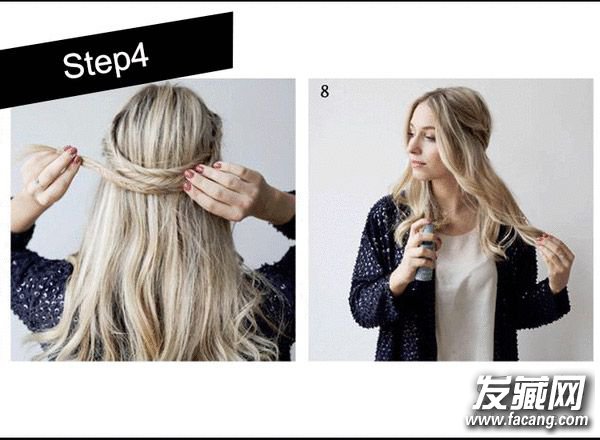 Step4

8

发藏网
www.facang.com