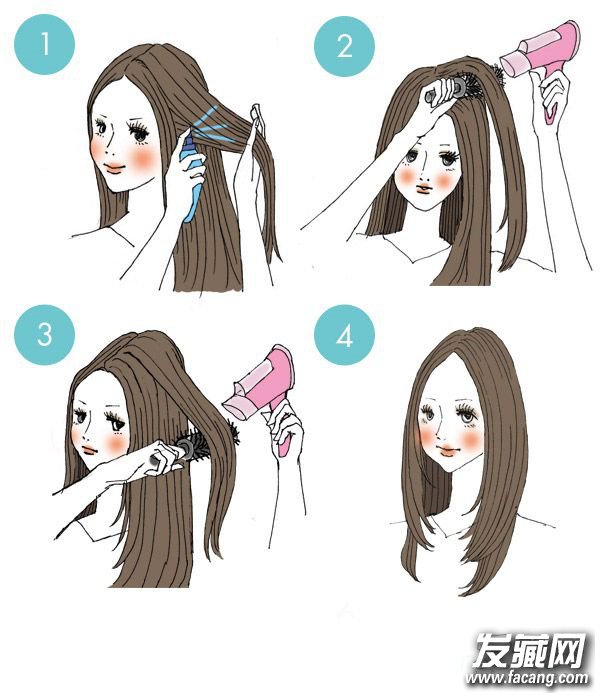 1

2

3

4

发藏网
www.facang.com