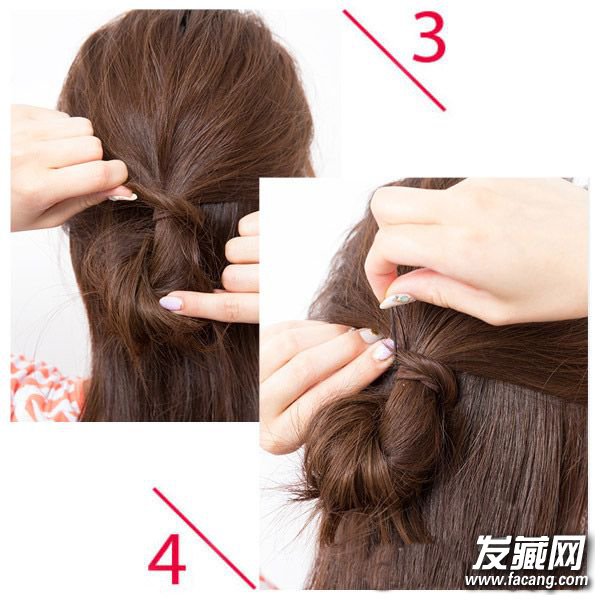 3

4

发藏网
www.facang.com