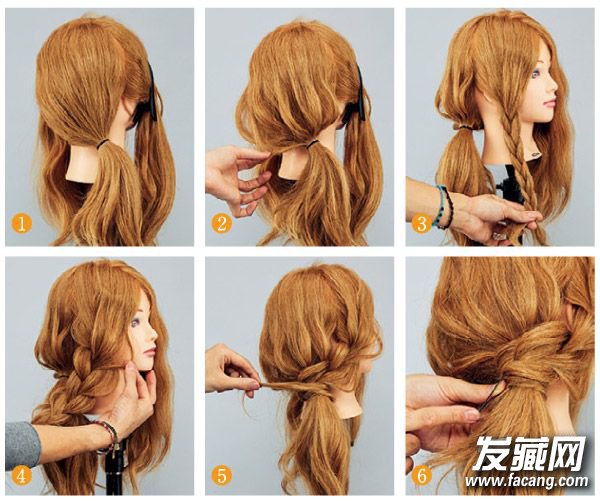 1
2
3
4
5
6
发藏网
www.facang.com