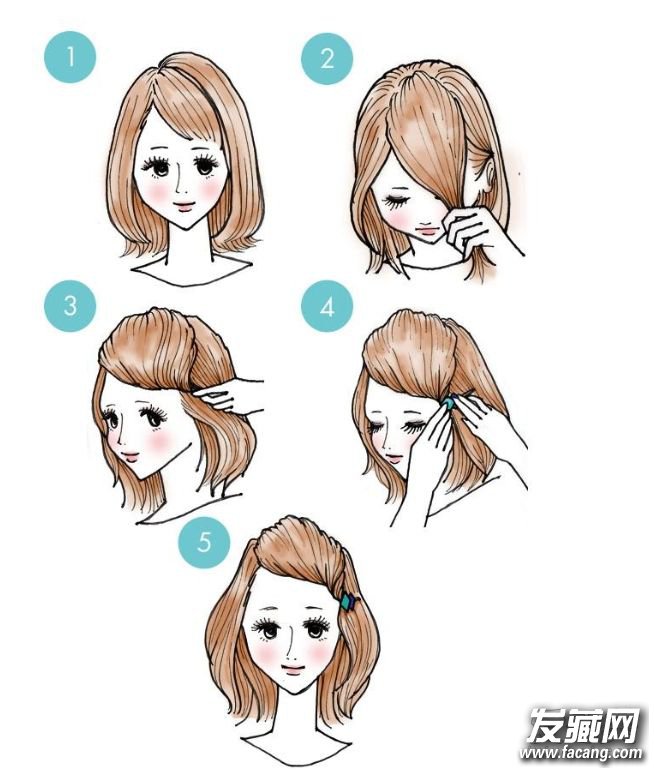 1

2

3

4

5

发藏网
www.facang.com