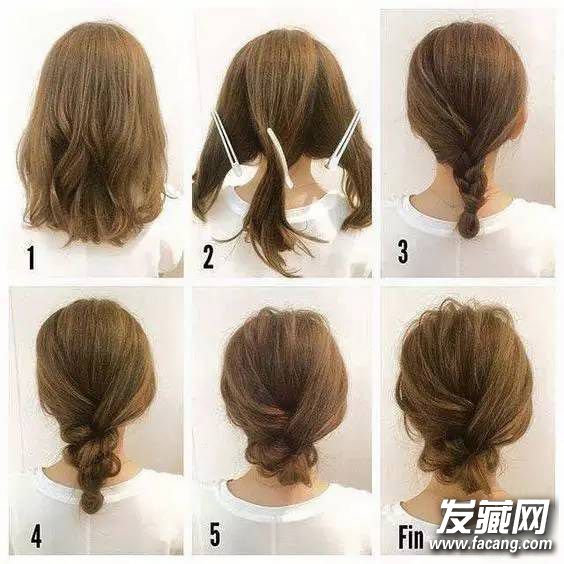 1

2

3

4

5

Fin

发藏网
www.facang.com