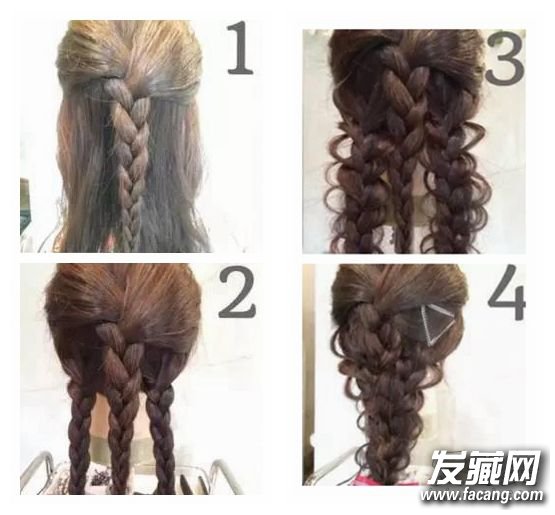 1

3

2

4

发藏网
www.facang.com