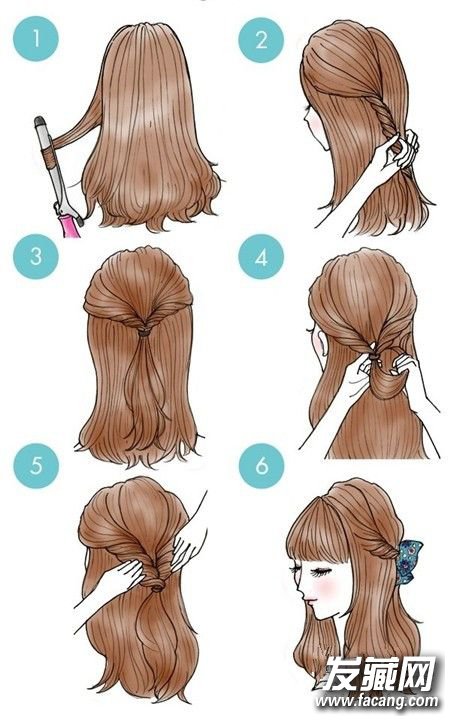 1
2
3
4
5
6
发藏网
www.facang.com