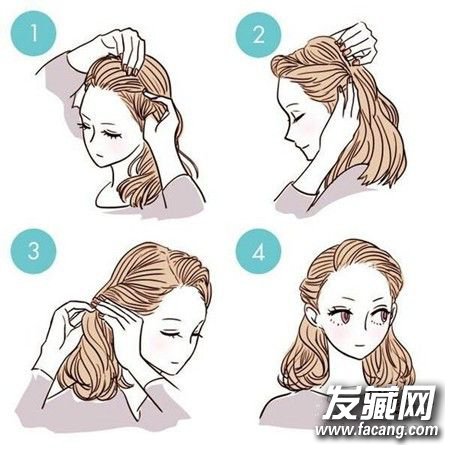 1

2

3

4

发藏网
www.facang.com