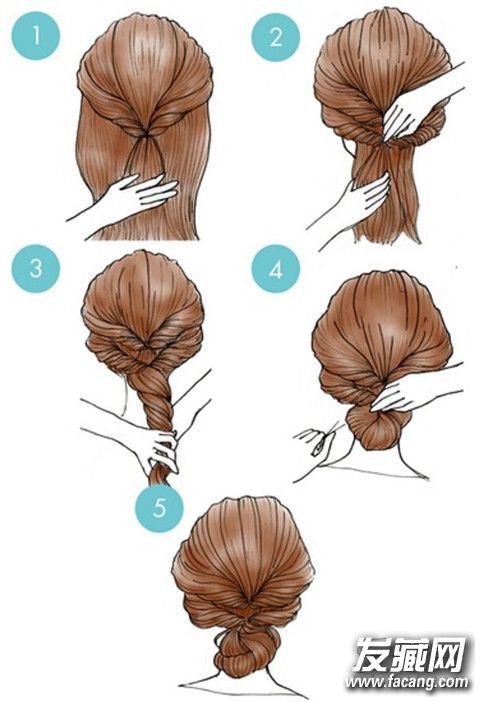 1
2
3
4
5
发藏网
www.facang.com